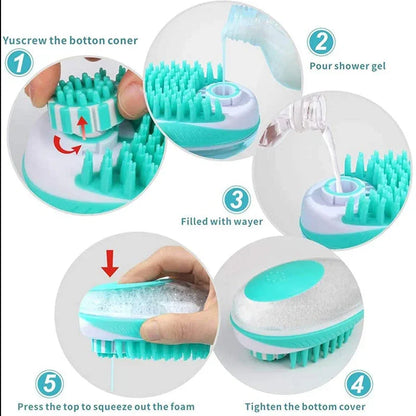 Yuscrew the botton coner

1

2

Pour shower gel

3

Filled with wayer

5

Press the top to squeeze out the foam

4

Tighten the bottom cover